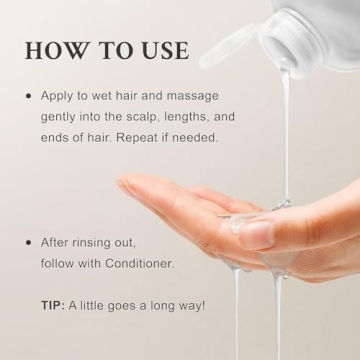 HOW TO USE

• Apply to wet hair and massage gently into the scalp, lengths, and ends of hair. Repeat if needed.

• After rinsing out, follow with Conditioner.

TIP: A little goes a long way!