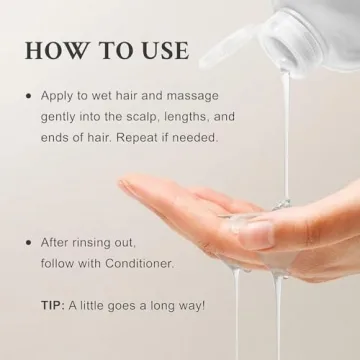 HOW TO USE

• Apply to wet hair and massage gently into the scalp, lengths, and ends of hair. Repeat if needed.

• After rinsing out, follow with Conditioner.

TIP: A little goes a long way!