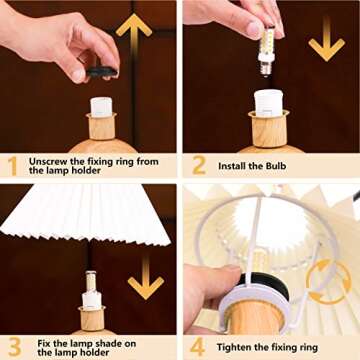 1 Unscrew the fixing ring from the lamp holder

2 Install the Bulb

3 Fix the lamp shade on the lamp holder

4 Tighten the fixing ring