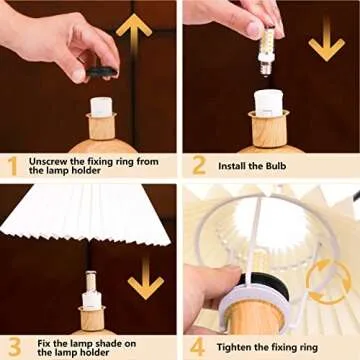 1 Unscrew the fixing ring from the lamp holder

2 Install the Bulb

3 Fix the lamp shade on the lamp holder

4 Tighten the fixing ring