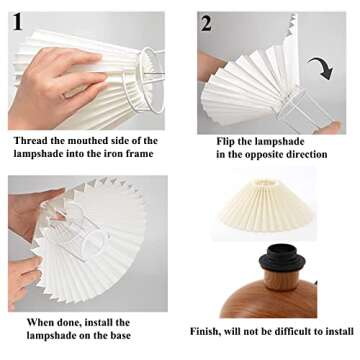 1

Thread the mouthed side of the lampshade into the iron frame

2

Flip the lampshade in the opposite direction

When done, install the lampshade on the base

Finish, will not be difficult to install