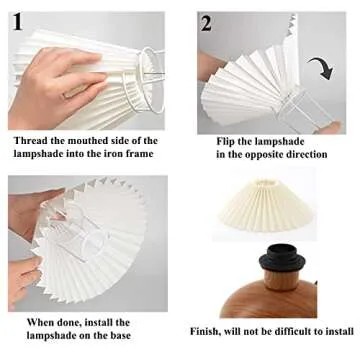 1

Thread the mouthed side of the lampshade into the iron frame

2

Flip the lampshade in the opposite direction

When done, install the lampshade on the base

Finish, will not be difficult to install