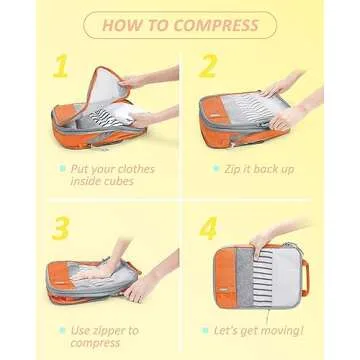 HOW TO COMPRESS

1

Put your clothes inside cubes

2

Zip it back up

3

Use zipper to compress

4

Let's get moving!