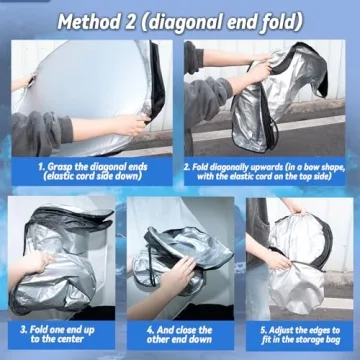 Method 2 (diagonal end fold)

1. Grasp the diagonal ends (elastic cord side down)

2. Fold diagonally upwards (in a bow shape, with the elastic cord on the top side)

3. Fold one end up to the center

4. And close the other end down

5. Adjust the edges to fit in the storage bag