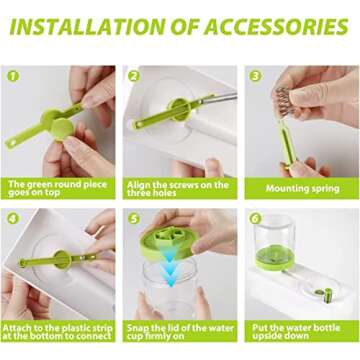 INSTALLATION OF ACCESSORIES

1
The green round piece goes on top

2
Align the screws on the three holes

3
Mounting spring

4
Attach to the plastic strip at the bottom to connect

5
Snap the lid of the water cup firmly on

6
Put the water bottle upside down