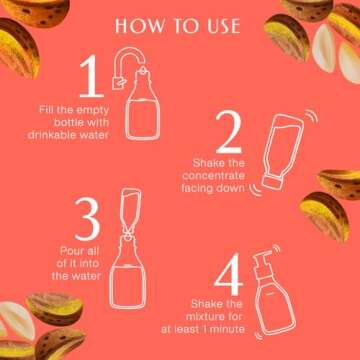 HOW TO USE

1
Fill the empty bottle with drinkable water

2
Shake the concentrate facing down

3
Pour all of it into the water

4
Shake the mixture for at least 1 minute