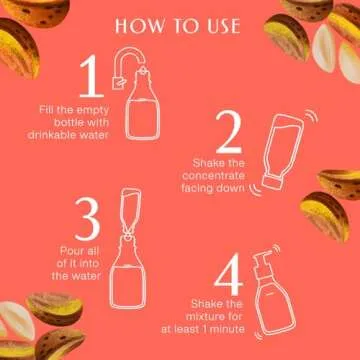 HOW TO USE

1
Fill the empty bottle with drinkable water

2
Shake the concentrate facing down

3
Pour all of it into the water

4
Shake the mixture for at least 1 minute