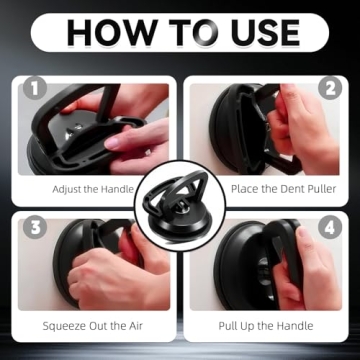 HOW TO USE

1

Adjust the Handle

2

Place the Dent Puller

3

Squeeze Out the Air

4

Pull Up the Handle