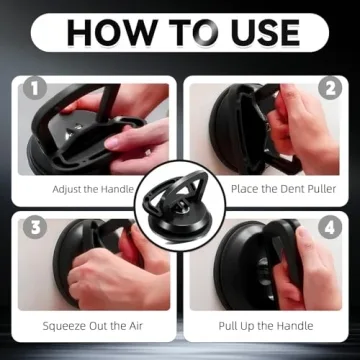 HOW TO USE

1

Adjust the Handle

2

Place the Dent Puller

3

Squeeze Out the Air

4

Pull Up the Handle