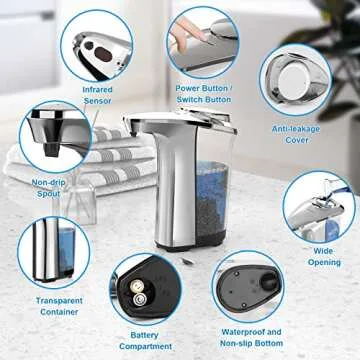 Infrared Sensor

Power Button / Switch Button

Anti-leakage Cover

Non-drip Spout

Wide Opening

Transparent Container

Battery Compartment

Waterproof and Non-slip Bottom