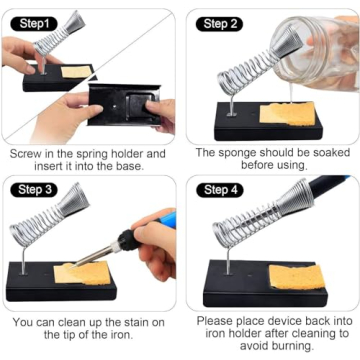 Step1

Screw in the spring holder and insert it into the base.

Step 2

The sponge should be soaked before using.

Step 3

You can clean up the stain on the tip of the iron.

Step 4

Please place device back into iron holder after cleaning to avoid burning.