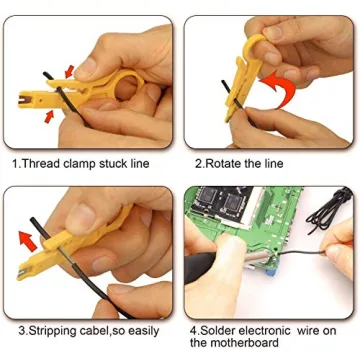 1.Thread clamp stuck line

2.Rotate the line

3.Stripping cabel,so easily

4.Solder electronic wire on the motherboard