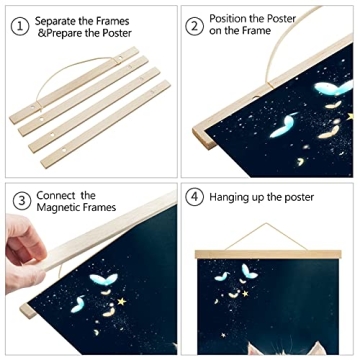 ① Separate the Frames &Prepare the Poster

② Position the Poster on the Frame

③ Connect the Magnetic Frames

④ Hanging up the poster