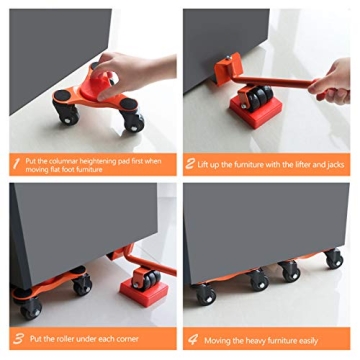 1 Put the columnar heightening pad first when moving flat foot furniture

2 Lift up the furniture with the lifter and jacks

3 Put the roller under each corner

4 Moving the heavy furniture easily