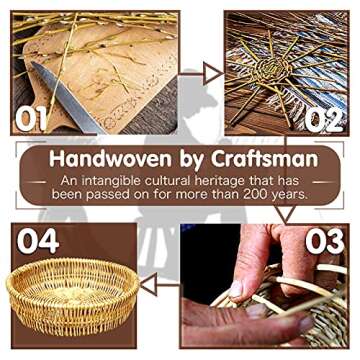 01

02

Handwoven by Craftsman

An intangible cultural heritage that has been passed on for more than 200 years.

04

03