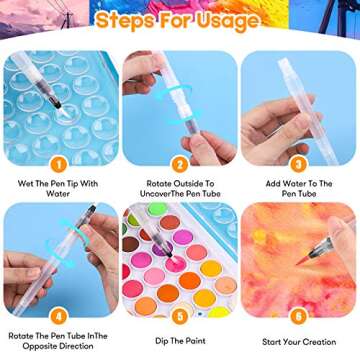 Steps For Usage

1

Wet The Pen Tip With Water

2

Rotate Outside To UncoverThe Pen Tube

3

Add Water To The Pen Tube

4

Rotate The Pen Tube InThe Opposite Direction

5

Dip The Paint

6

Start Your Creation