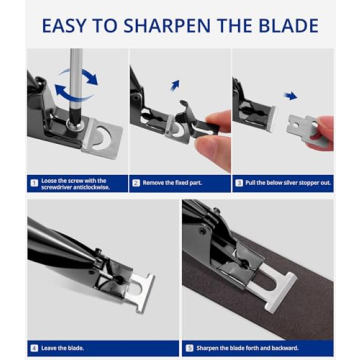 EASY TO SHARPEN THE BLADE

1 Loose the screw with the screwdriver anticlockwise.

2 Remove the fixed part.

3 Pull the below silver stopper out.

4 Leave the blade.

5 Sharpen the blade forth and backward.