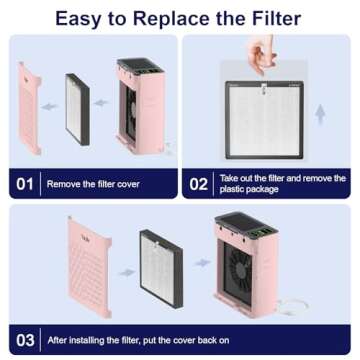 Easy to Replace the Filter

01 Remove the filter cover

02 Take out the filter and remove the plastic package

03 After installing the filter, put the cover back on