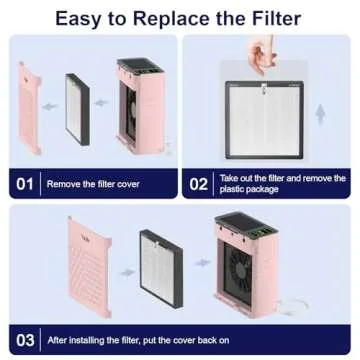 Easy to Replace the Filter

01 Remove the filter cover

02 Take out the filter and remove the plastic package

03 After installing the filter, put the cover back on