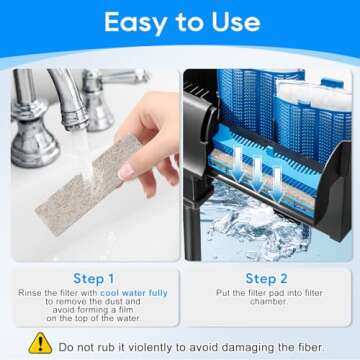 Easy to Use

Step 1
Rinse the filter with cool water fully to remove the dust and avoid forming a film on the top of the water.

Step 2
Put the filter pad into filter chamber.

Do not rub it violently to avoid damaging the fiber.