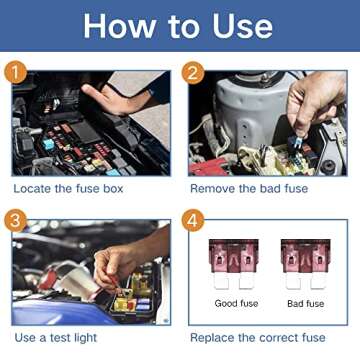 How to Use

1

Locate the fuse box

2

Remove the bad fuse

3

Use a test light

4

Good fuse

Bad fuse

Replace the correct fuse