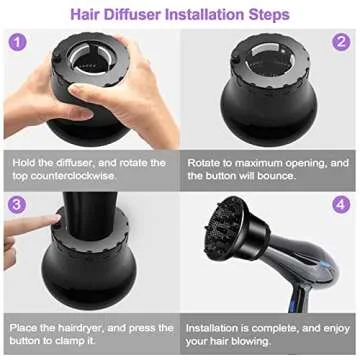 Hair Diffuser Installation Steps

1

Hold the diffuser, and rotate the top counterclockwise.

2

Rotate to maximum opening, and the button will bounce.

3

Place the hairdryer, and press the button to clamp it.

4

Installation is complete, and enjoy your hair blowing.