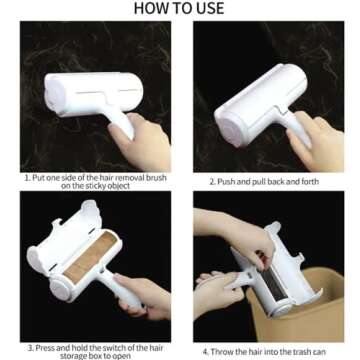 HOW TO USE

1. Put one side of the hair removal brush on the sticky object

2. Push and pull back and forth

3. Press and hold the switch of the hair storage box to open

4. Throw the hair into the trash can