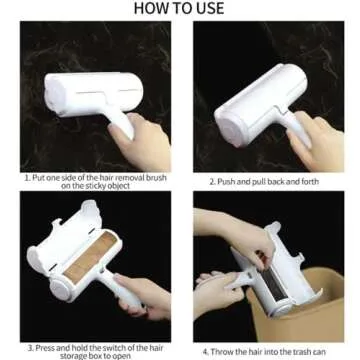 HOW TO USE

1. Put one side of the hair removal brush on the sticky object

2. Push and pull back and forth

3. Press and hold the switch of the hair storage box to open

4. Throw the hair into the trash can