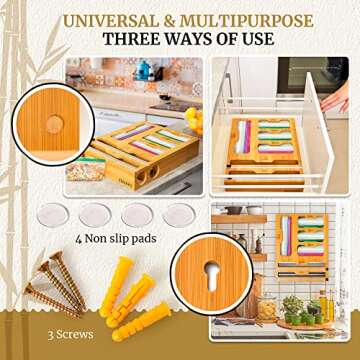 UNIVERSAL & MULTIPURPOSE
THREE WAYS OF USE

4 Non slip pads

3 Screws