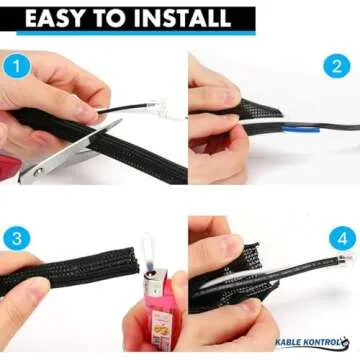 EASY TO INSTALL

1

2

3

4

KABLE KONTROL