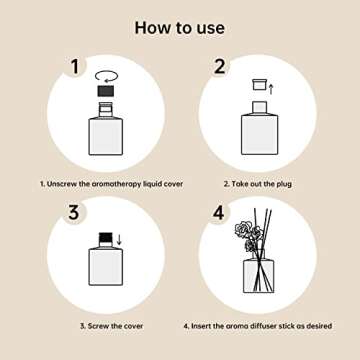 How to use

1

1. Unscrew the aromatherapy liquid cover

2

2. Take out the plug

3

3. Screw the cover

4

4. Insert the aroma diffuser stick as desired