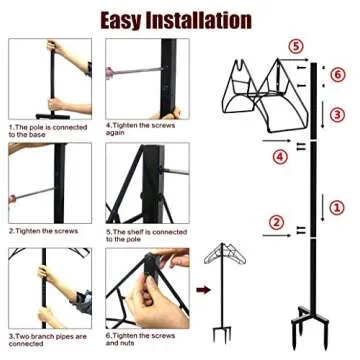 Easy Installation

1.The pole is connected to the base

4.Tighten the screws again

2.Tighten the screws

5.The shelf is connected to the pole

3.Two branch pipes are connected

6.Tighten the screws and nuts

⑤
⑥
③
④
①
②