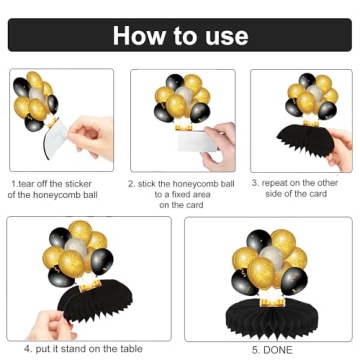 How to use

1.tear off the sticker of the honeycomb ball

2. stick the honeycomb ball to a fixed area on the card

3. repeat on the other side of the card

4. put it stand on the table

5. DONE