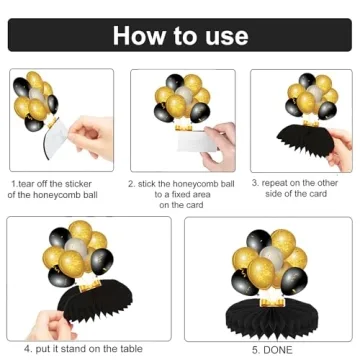 How to use

1.tear off the sticker of the honeycomb ball

2. stick the honeycomb ball to a fixed area on the card

3. repeat on the other side of the card

4. put it stand on the table

5. DONE