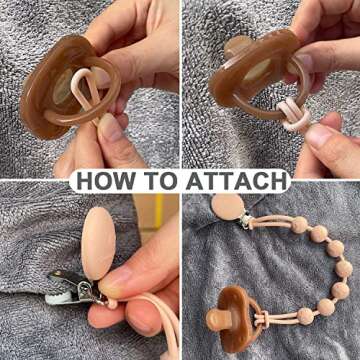 HOW TO ATTACH