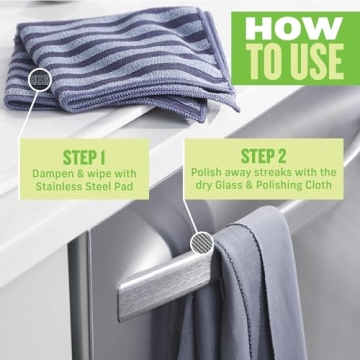 HOW TO USE

STEP 1
Dampen & wipe with Stainless Steel Pad

STEP 2
Polish away streaks with the dry Glass & Polishing Cloth