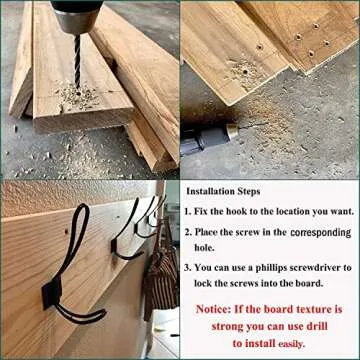 Installation Steps

1. Fix the hook to the location you want.

2. Place the screw in the corresponding hole.

3. You can use a phillips screwdriver to lock the screws into the board.

Notice: If the board texture is strong you can use drill to install easily.