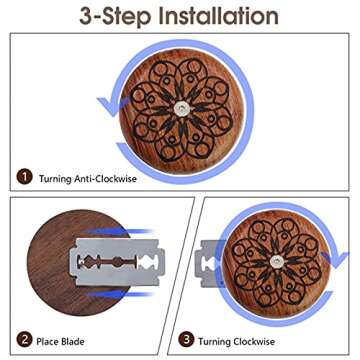 3-Step Installation

1 Turning Anti-Clockwise

2 Place Blade

3 Turning Clockwise