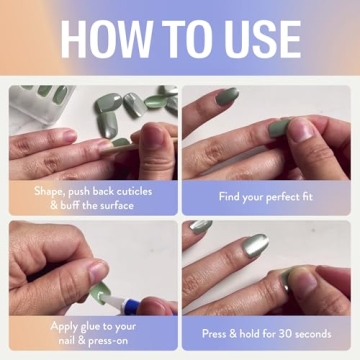 HOW TO USE

Shape, push back cuticles & buff the surface

Find your perfect fit

Apply glue to your nail & press-on

Press & hold for 30 seconds