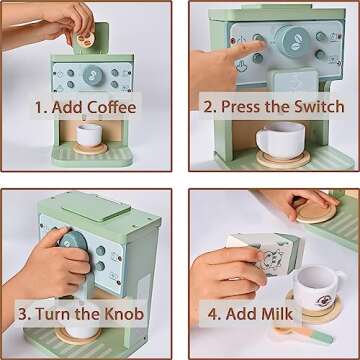 1. Add Coffee

2. Press the Switch

3. Turn the Knob

4. Add Milk