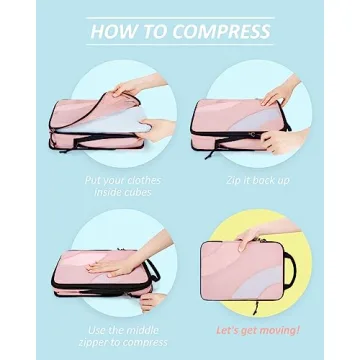 HOW TO COMPRESS

Put your clothes inside cubes

Zip it back up

Use the middle zipper to compress

Let's get moving!