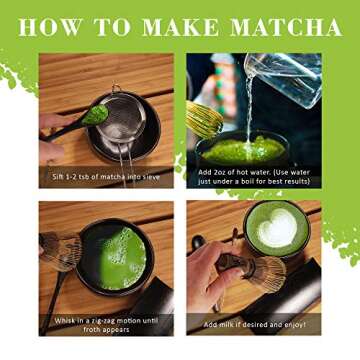 HOW TO MAKE MATCHA

Sift 1-2 tsb of matcha into sieve

Add 2oz of hot water. (Use water just under a boil for best results)

Whisk in a zig-zag motion until froth appears

Add milk if desired and enjoy!