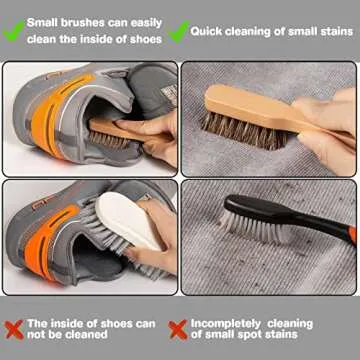 Small brushes can easily clean the inside of shoes

Quick cleaning of small stains

The inside of shoes can not be cleaned

Incompletely cleaning of small spot stains