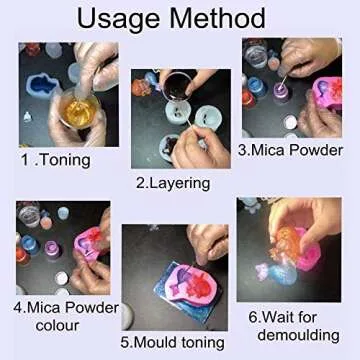 Usage Method

1 .Toning

2.Layering

3.Mica Powder

4.Mica Powder colour

5.Mould toning

6.Wait for demoulding