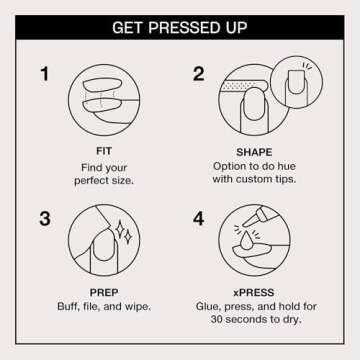 GET PRESSED UP

1

FIT
Find your perfect size.

2

SHAPE
Option to do hue with custom tips.

3

PREP
Buff, file, and wipe.

4

xPRESS
Glue, press, and hold for 30 seconds to dry.