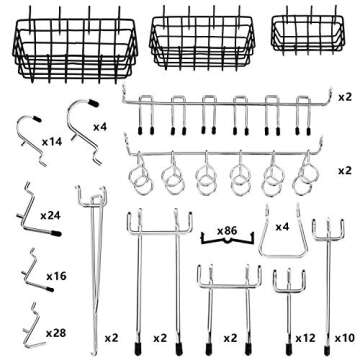 x2
x14
x4
x2
x24
x86
x4
x16
x28
x2
x2
x2
x12
x10