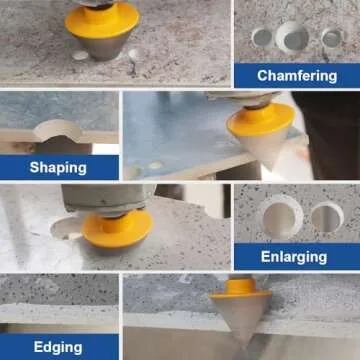 Chamfering

Shaping

Enlarging

Edging