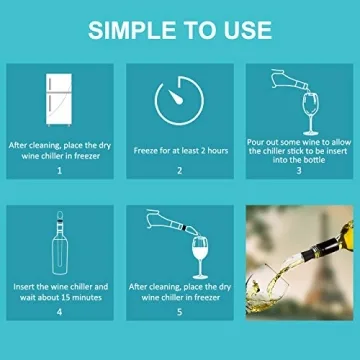 SIMPLE TO USE

After cleaning, place the dry wine chiller in freezer
1

Freeze for at least 2 hours
2

Pour out some wine to allow the chiller stick to be insert into the bottle
3

Insert the wine chiller and wait about 15 minutes
4

After cleaning, place the dry wine chiller in freezer
5