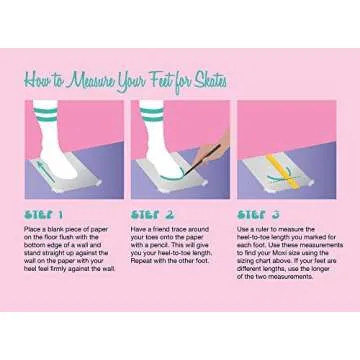 How to Measure Your Feet for Skates

STEP 1
Place a blank piece of paper on the floor flush with the bottom edge of a wall and stand straight up against the wall on the paper with your heel feel firmly against the wall.

STEP 2
Have a friend trace around your toes onto the paper with a pencil. This will give you your heel-to-toe length. Repeat with the other foot.

STEP 3
Use a ruler to measure the heel-to-toe length you marked for each foot. Use these measurements to find your Moxi size using the sizing chart above. If your feet are different lengths, use the longer of the two measurements.