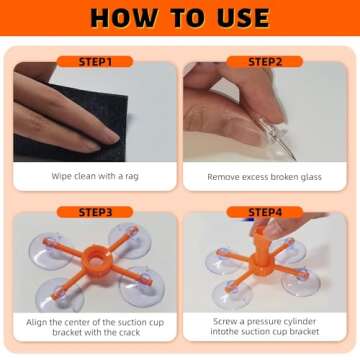 HOW TO USE

STEP1

Wipe clean with a rag

STEP2

Remove excess broken glass

STEP3

Align the center of the suction cup bracket with the crack

STEP4

Screw a pressure cylinder intothe suction cup bracket